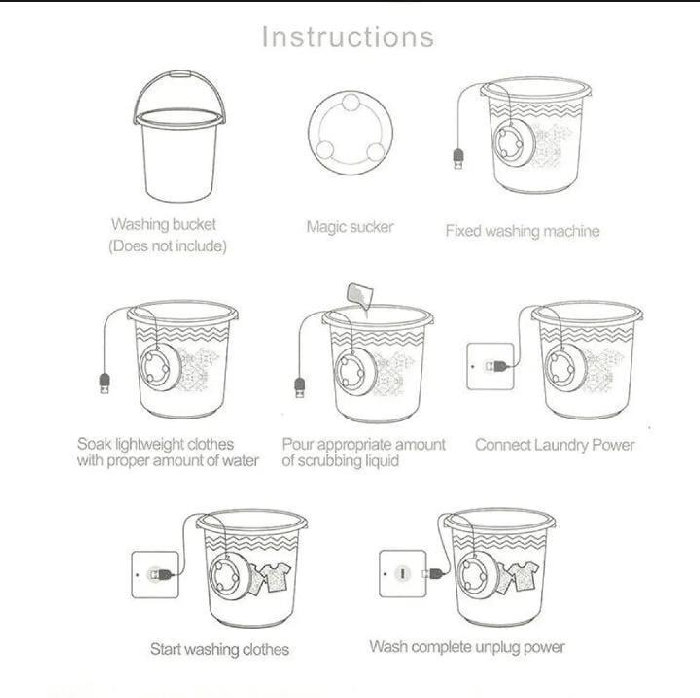 Instructions

Washing bucket
(Does not include)

Magic sucker

Fixed washing machine

Soak lightweight clothes with proper amount of water

Pour appropriate amount of scrubbing liquid

Connect Laundry Power

Start washing clothes

Wash complete unplug power