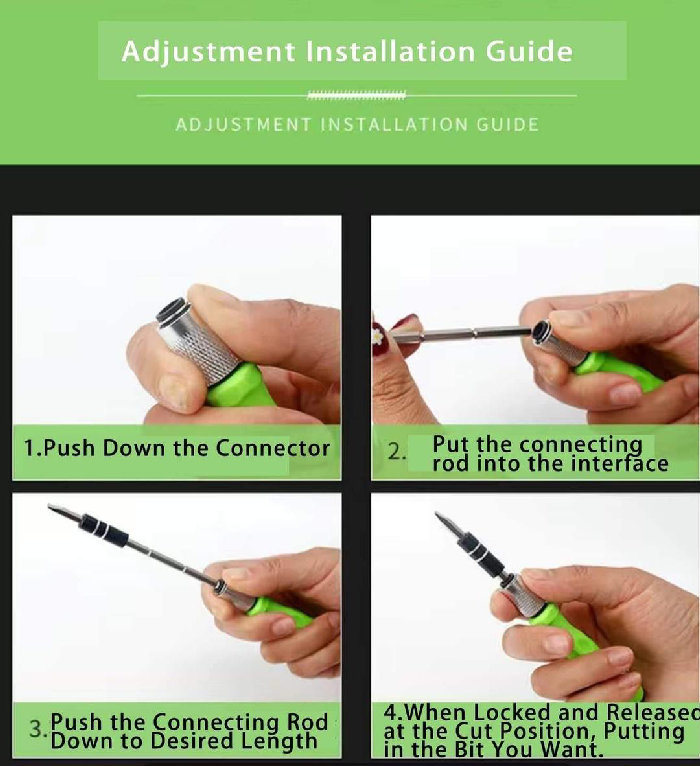 Adjustment Installation Guide

ADJUSTMENT INSTALLATION GUIDE

1.Push Down the Connector

2. Put the connecting rod into the interface

3. Push the Connecting Rod Down to Desired Length

4.When Locked and Released at the Cut Position, Putting in the Bit You Want.